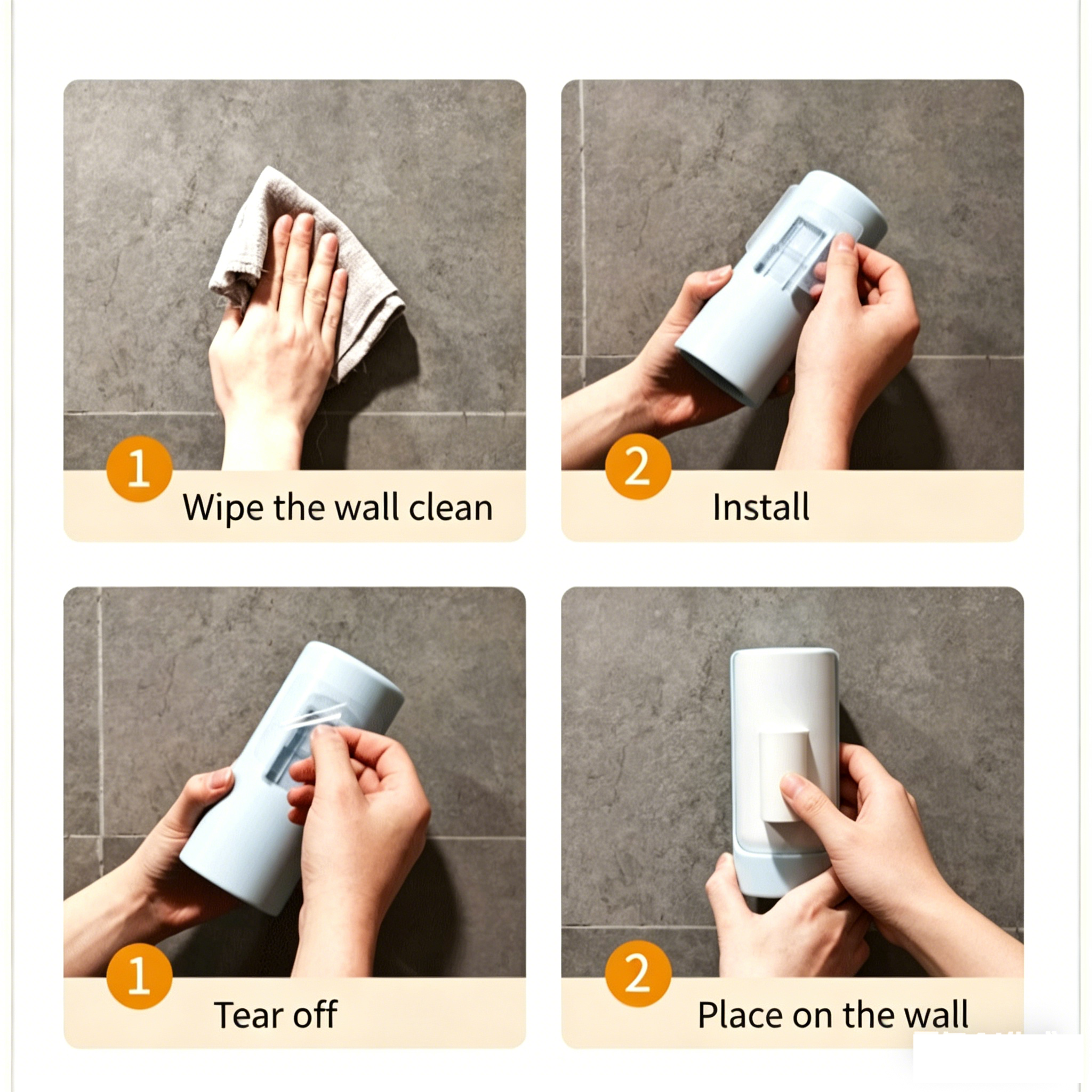 1
Wipe the wall clean

2
Install

1
Tear off

2
Place on the wall